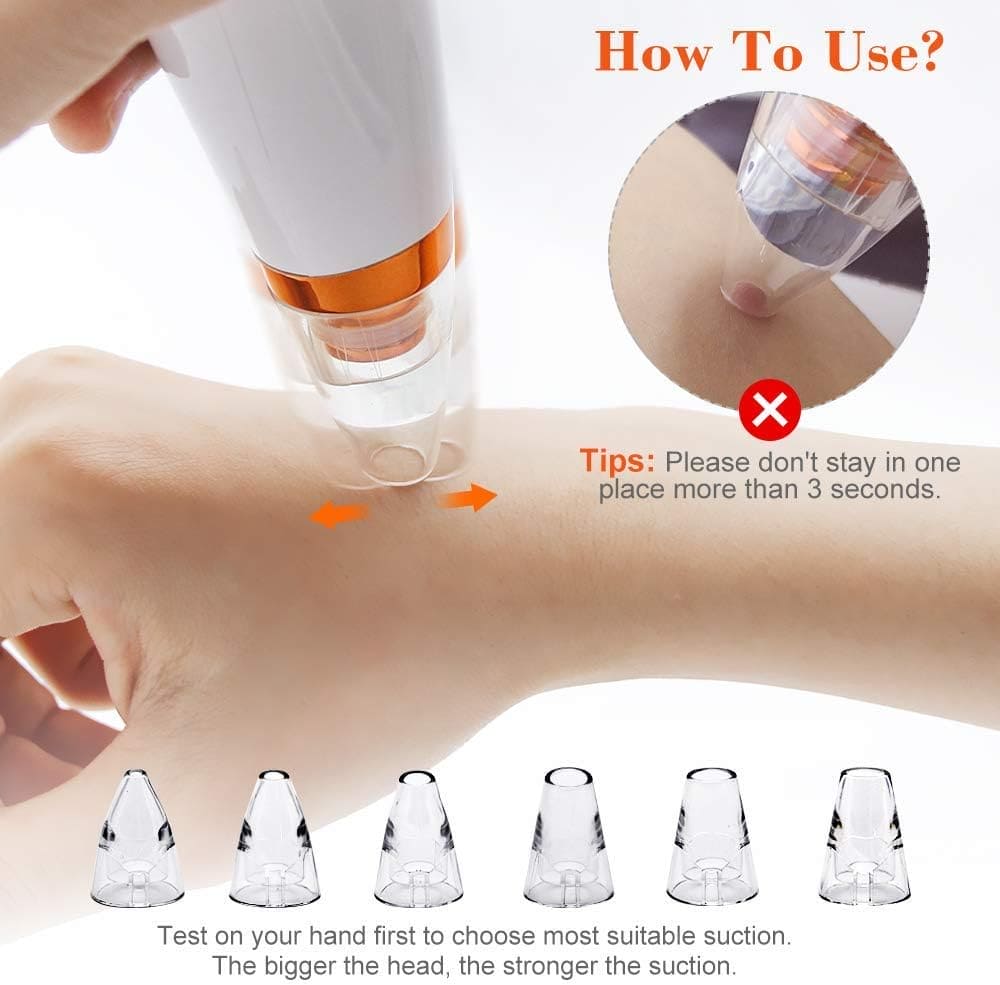 How To Use?

Tips: Please don't stay in one place more than 3 seconds.

Test on your hand first to choose most suitable suction.
The bigger the head, the stronger the suction.